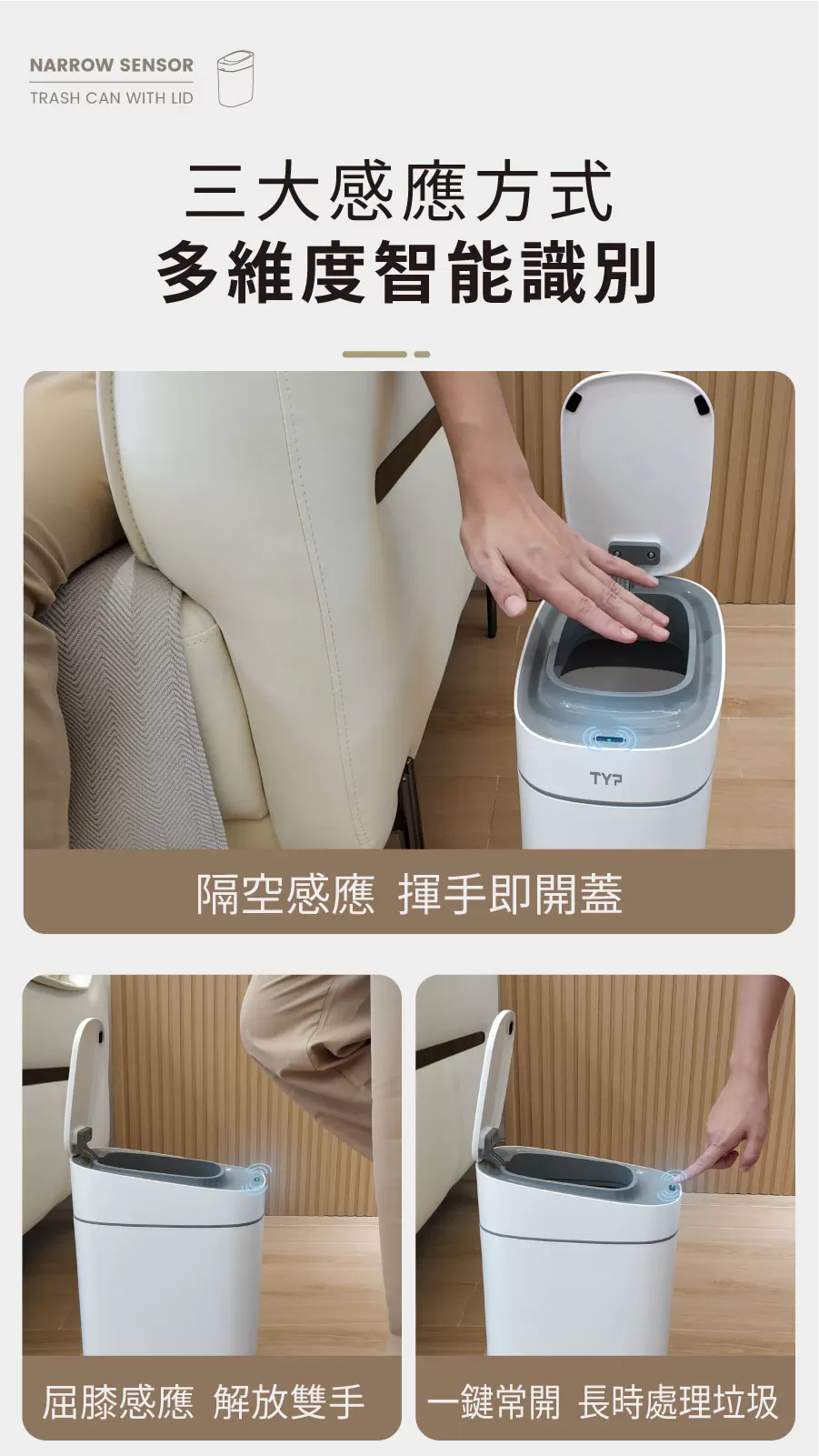 NARROW SENSOR
TRASH CAN WITH LID

三大感應方式
多維度智能識別

TYP

隔空感應 揮手即開蓋

屈膝感應 解放雙手

一鍵常開 長時處理垃圾